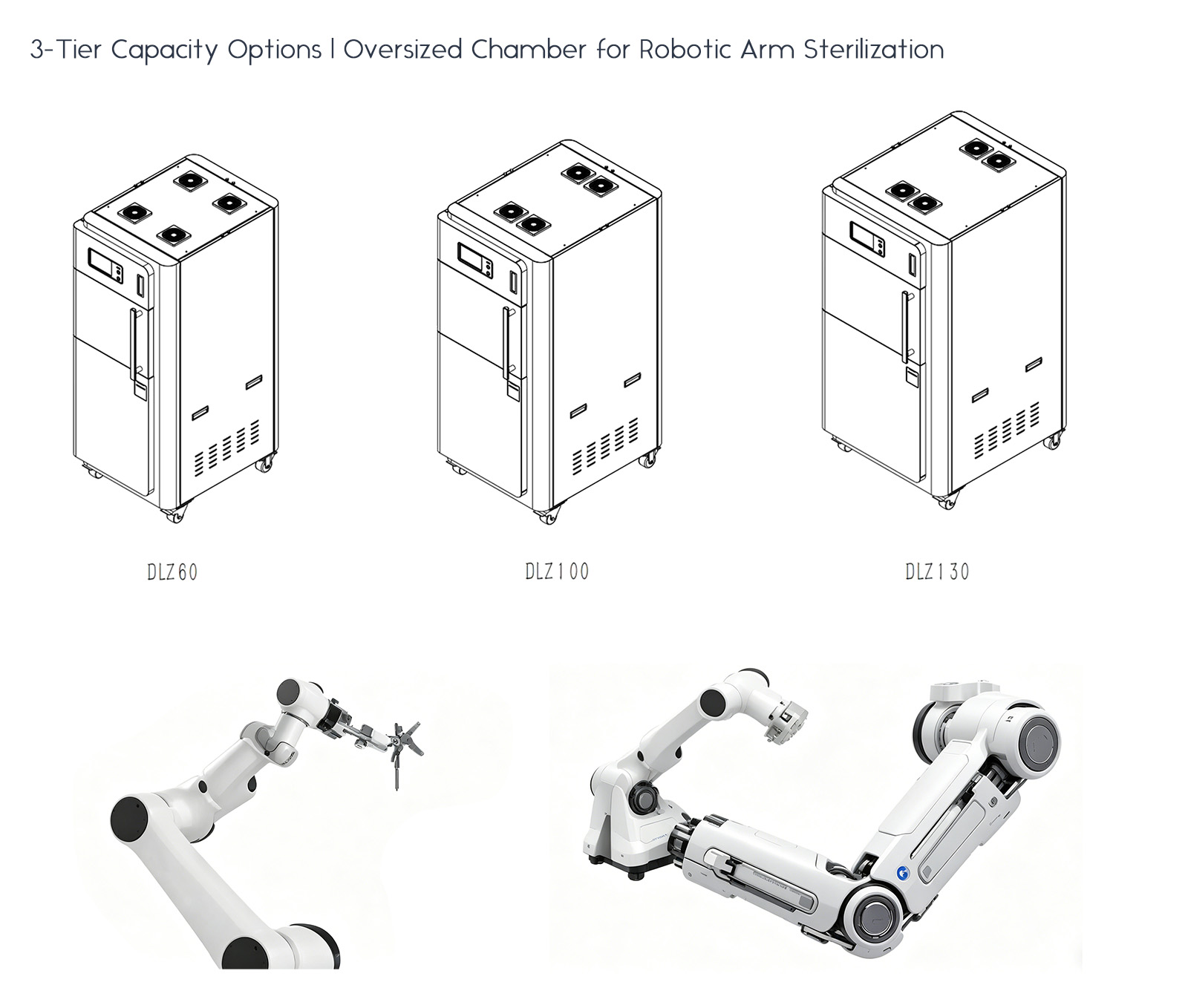 3-Tier Capacity Options | Oversized Chamber for Robotic Arm Sterilization

DLZ60

DLZ100

DLZ130