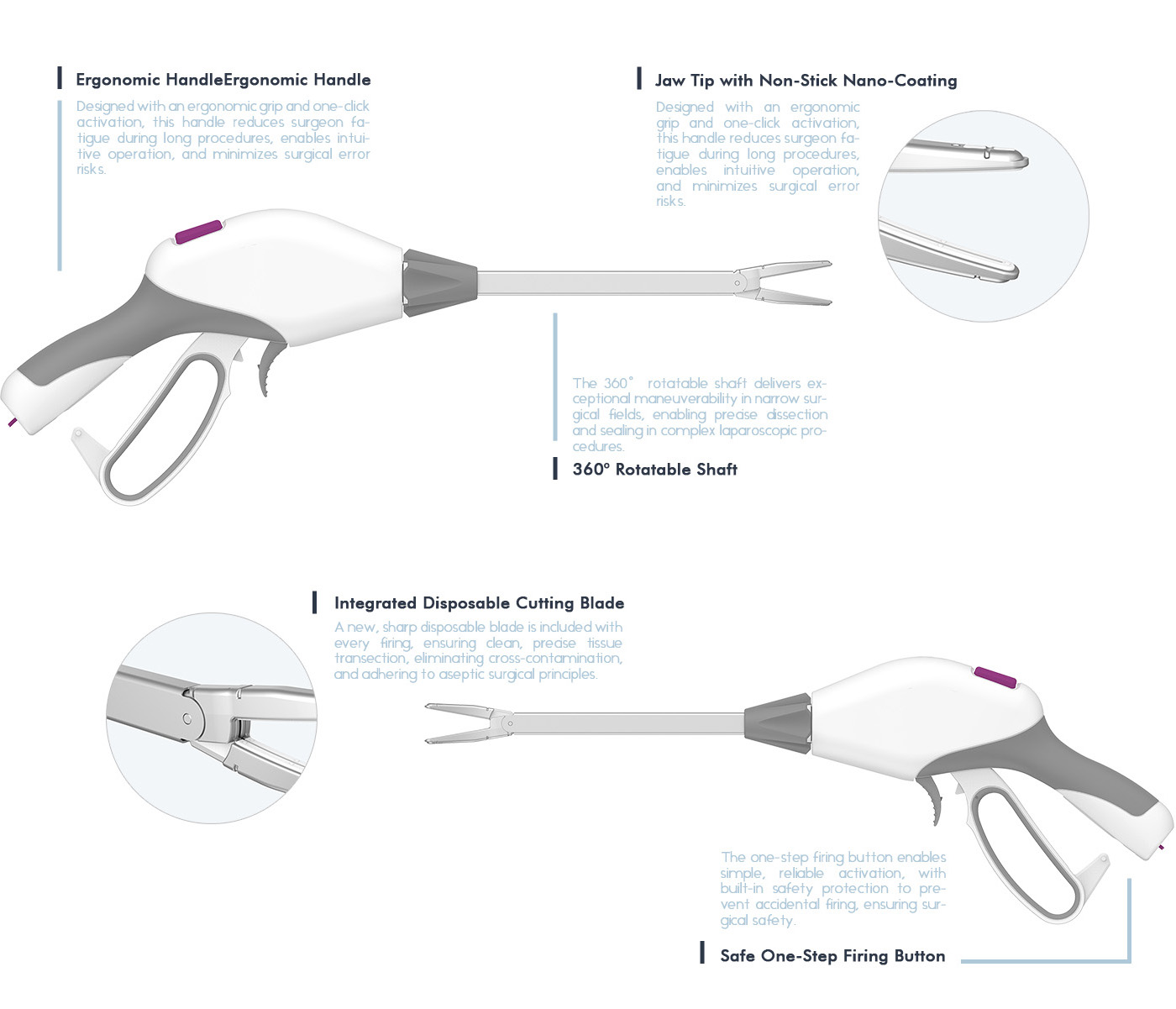 Ergonomic HandleErgonomic Handle

Designed with an ergonomic grip and one-click activation, this handle reduces surgeon fatigue during long procedures, enables intuitive operation, and minimizes surgical error risks.

Jaw Tip with Non-Stick Nano-Coating

Designed with an ergonomic grip and one-click activation, this handle reduces surgeon fatigue during long procedures, enables intuitive operation, and minimizes surgical error risks.

The 360° rotatable shaft delivers exceptional maneuverability in narrow surgical fields, enabling precise dissection and sealing in complex laparoscopic procedures.

360° Rotatable Shaft

Integrated Disposable Cutting Blade

A new, sharp disposable blade is included with every firing, ensuring clean, precise tissue transection, eliminating cross-contamination, and adhering to aseptic surgical principles.

The one-step firing button enables simple, reliable activation, with built-in safety protection to prevent accidental firing, ensuring surgical safety.

Safe One-Step Firing Button